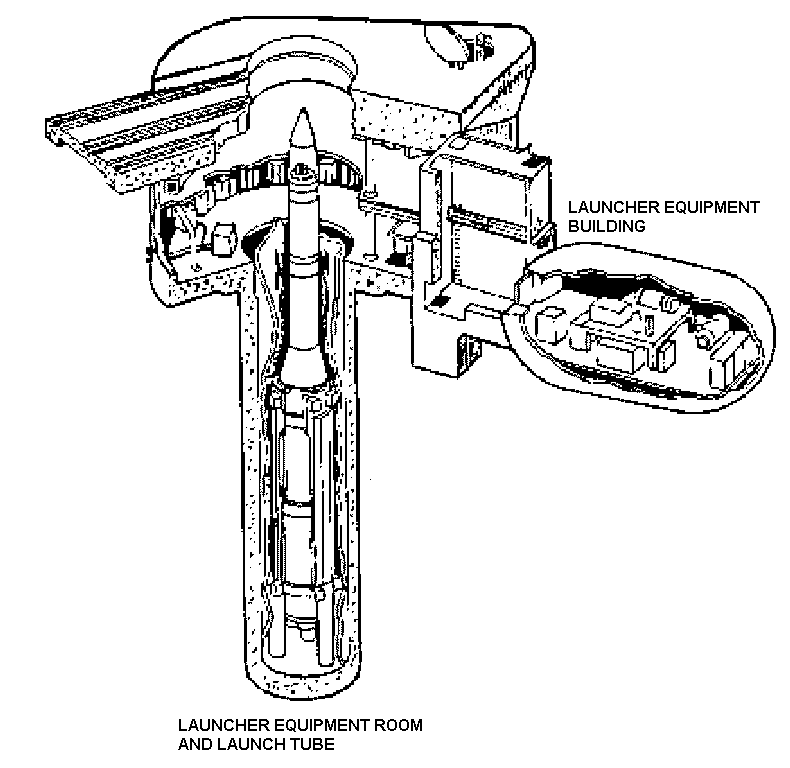 LAUNCHER EQUIPMENT BUILDING

LAUNCHER EQUIPMENT ROOM AND LAUNCH TUBE